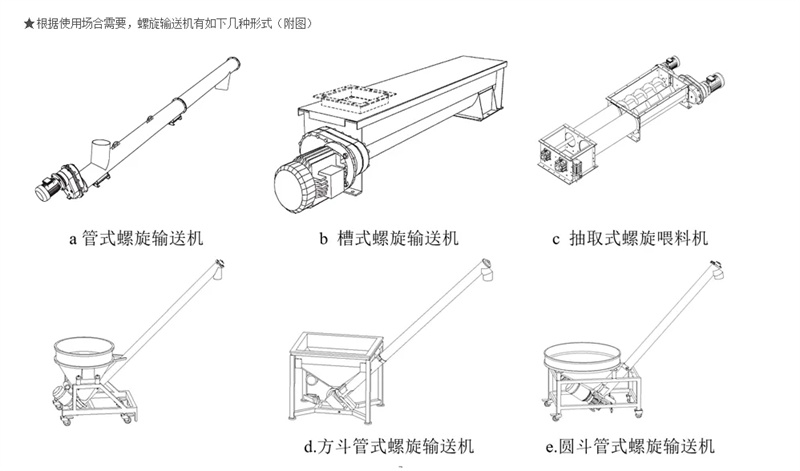 ★根据使用场合需要，螺旋输送机有如下几种形式（附图）

a 管式螺旋输送机

b 槽式螺旋输送机

c 抽取式螺旋喂料机

d.方斗管式螺旋输送机

e.圆斗管式螺旋输送机