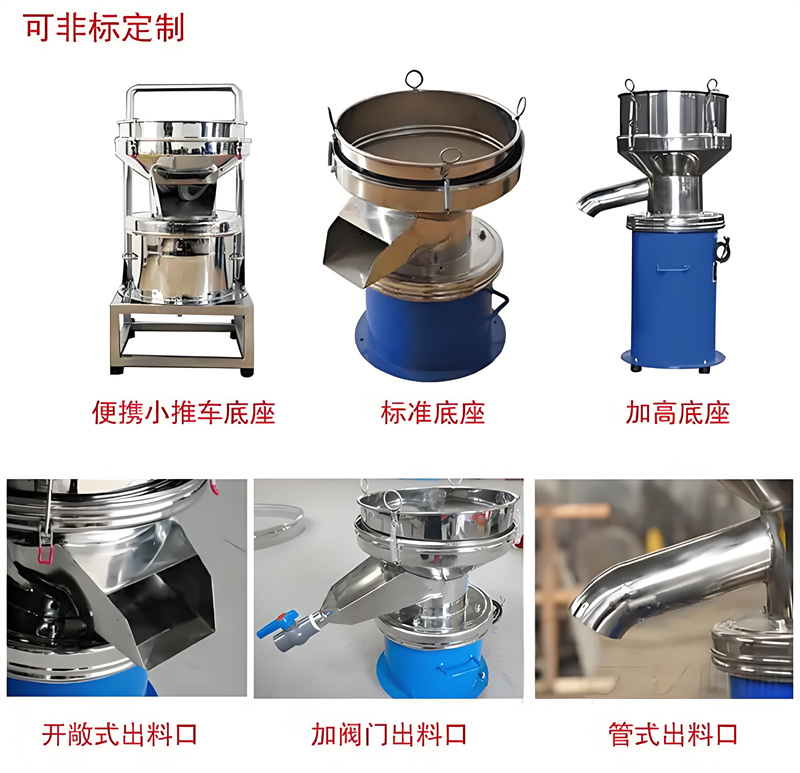 可非标定制

便携小推车底座

标准底座

加高底座

开敞式出料口

加阀门出料口

管式出料口